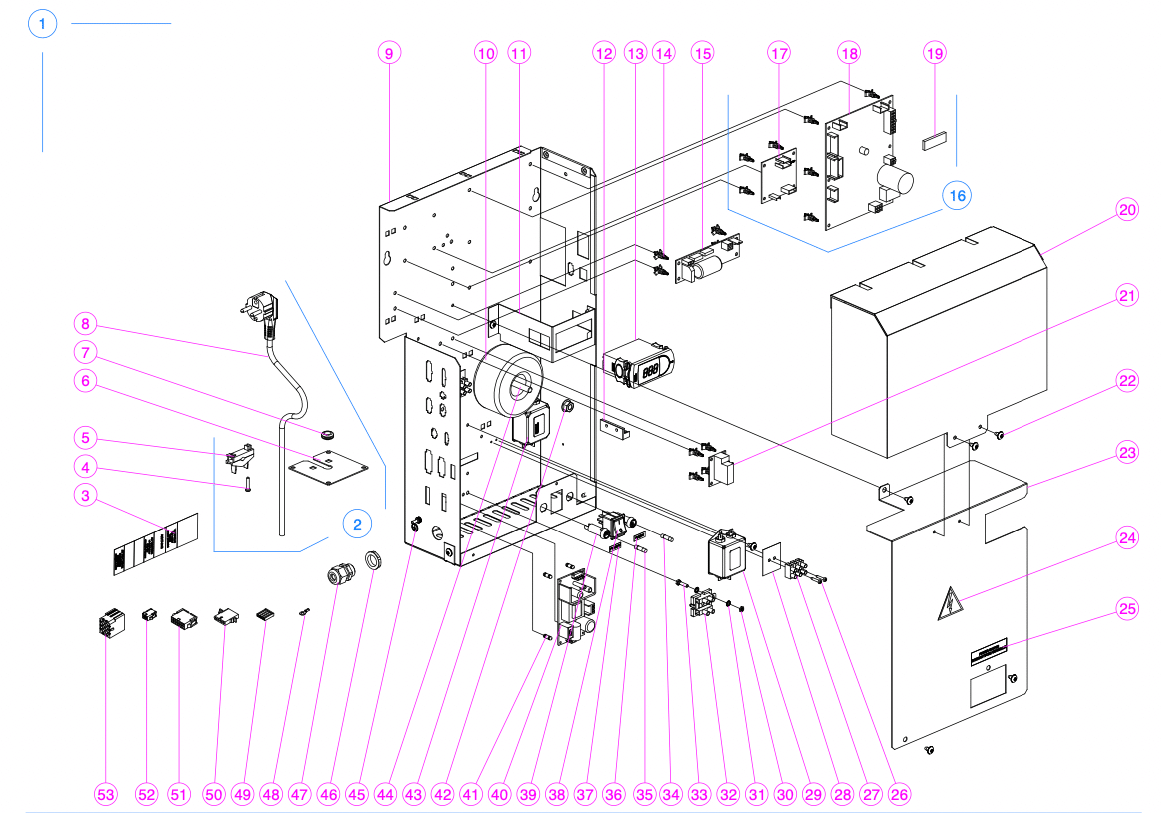 1
9 10 11 12 13 14 15 17 18 19
16
20
21
22
23
24
25
8
7
6
5
4
3
2
53 52 51 50 49 48 47 46 45 44 43 42 41 40 39 38 37 36 35 34 33 32 31 30 29 28 27 26